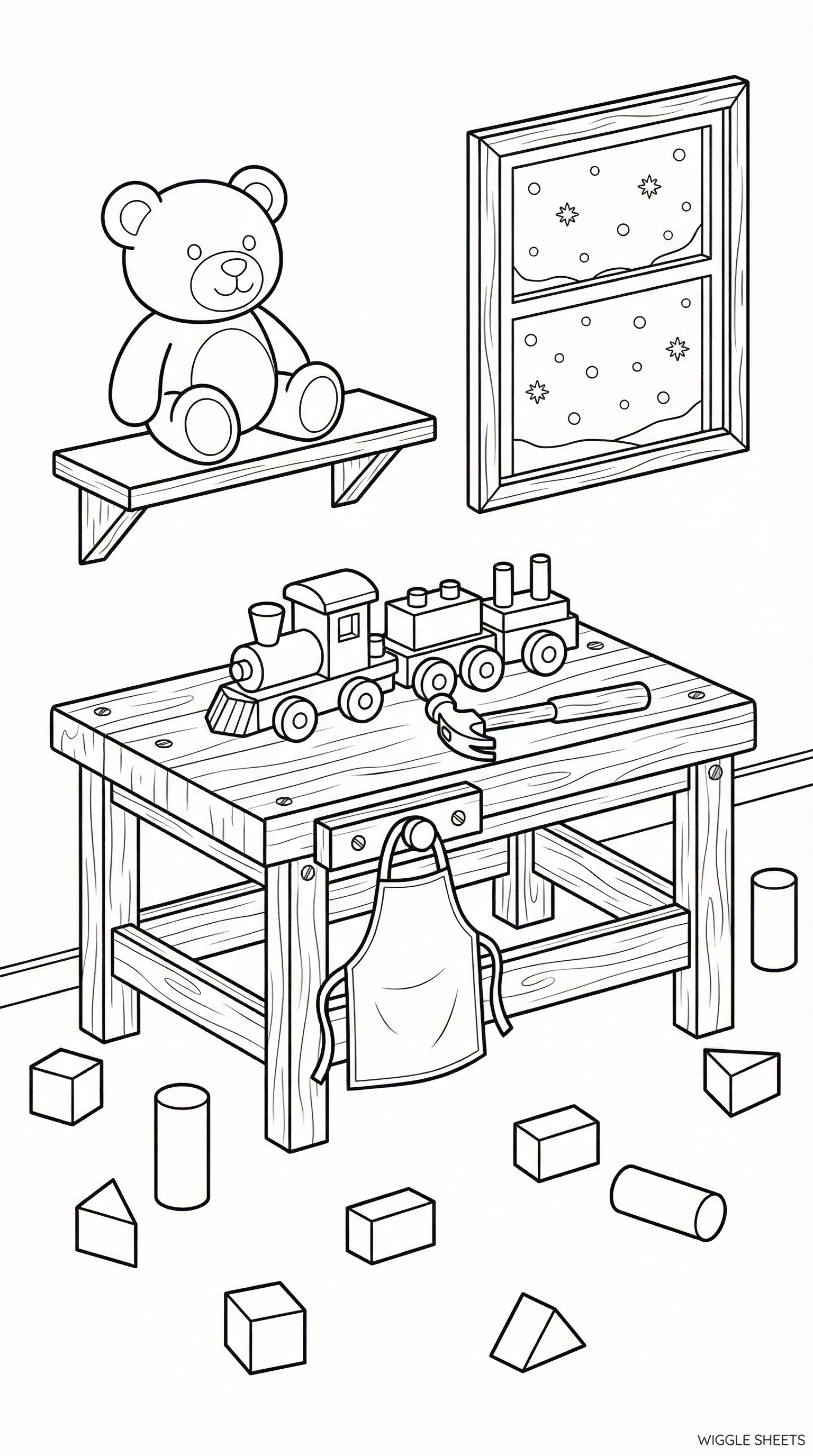 WIGGLE SHEETS